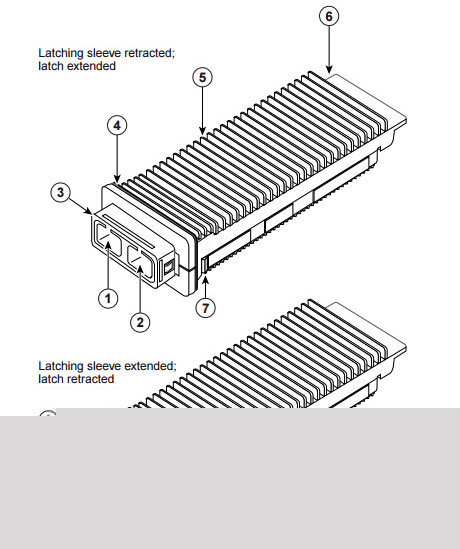 Latching sleeve retracted;
latch extended

6

5

4

3

1

2

7

Latching sleeve extended;
latch retracted